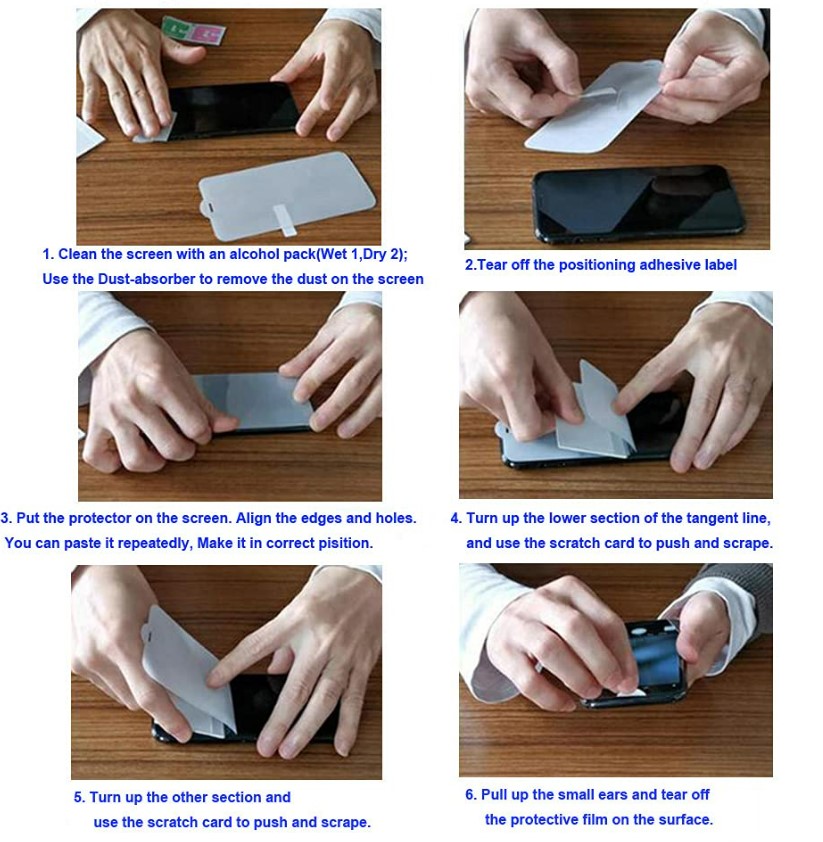 1. Clean the screen with an alcohol pack(Wet 1,Dry 2);
Use the Dust-absorber to remove the dust on the screen

2.Tear off the positioning adhesive label

3. Put the protector on the screen. Align the edges and holes.
You can paste it repeatedly, Make it in correct pisition.

4. Turn up the lower section of the tangent line,
and use the scratch card to push and scrape.

5. Turn up the other section and
use the scratch card to push and scrape.

6. Pull up the small ears and tear off
the protective film on the surface.